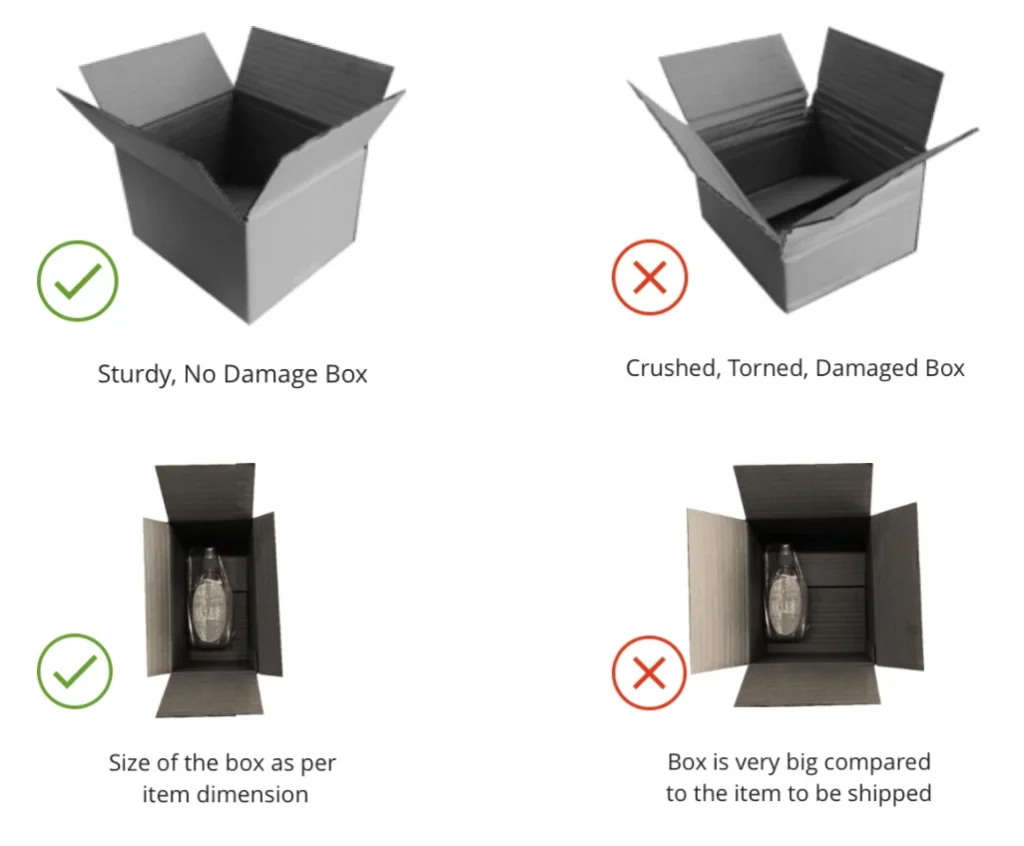 Sturdy, No Damage Box

Crushed, Torned, Damaged Box

Size of the box as per item dimension

Box is very big compared to the item to be shipped